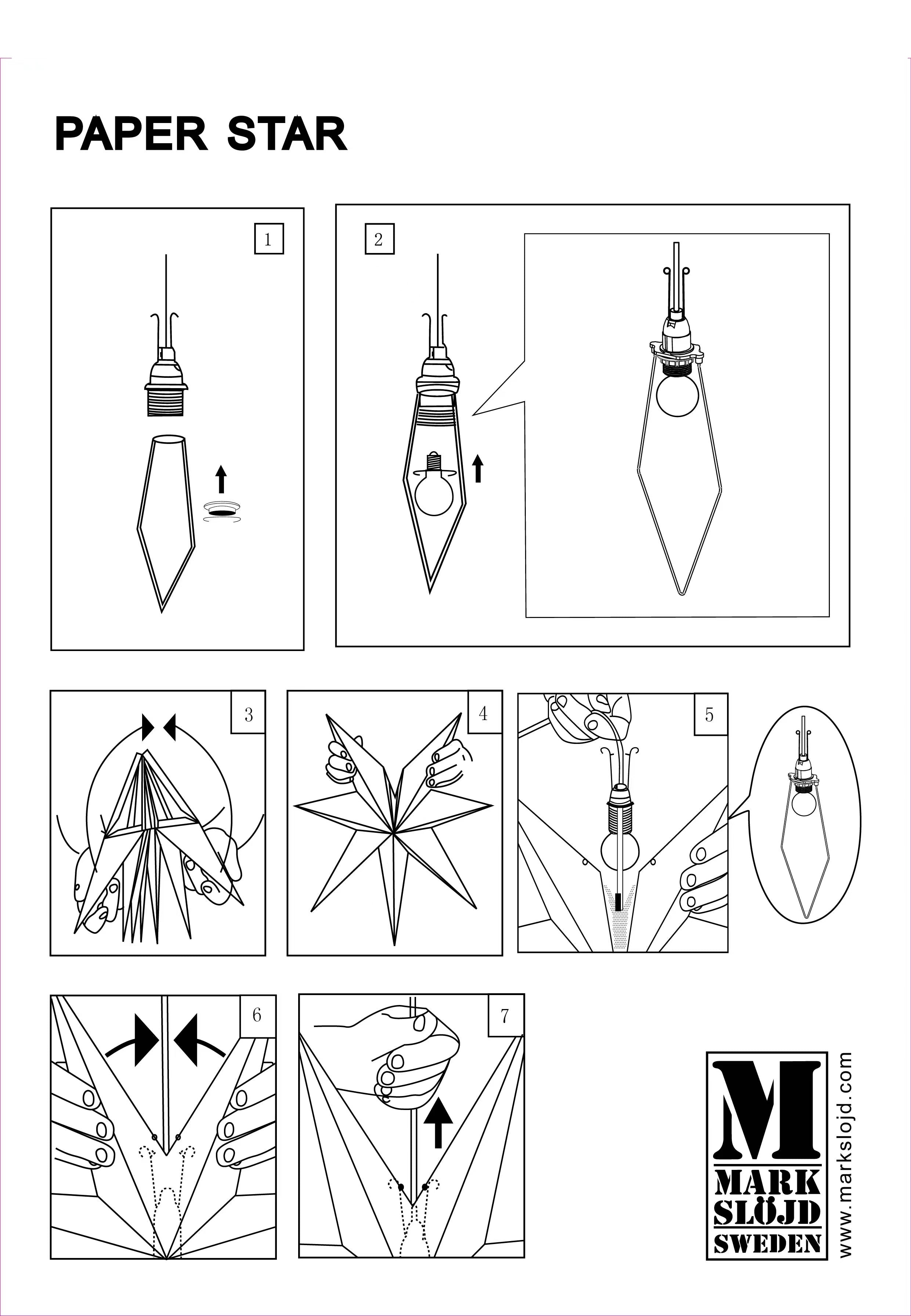 PAPER STAR

1

2

3

4

5

6

7

M
MARK
SLÖJD
SWEDEN

www.markslojd.com