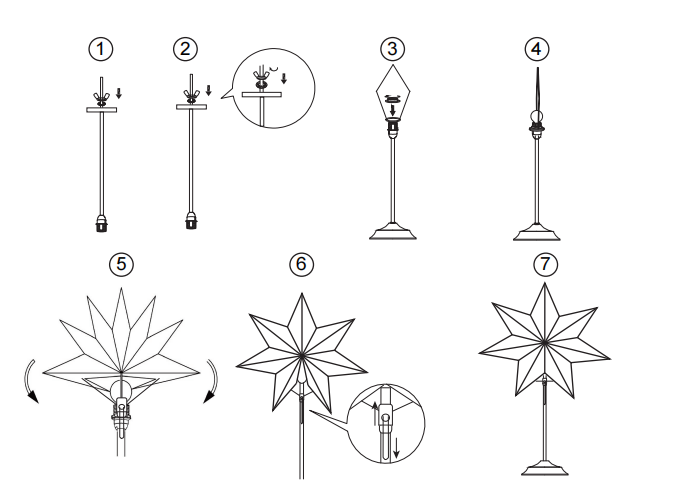 ①
②
③
④
⑤
⑥
⑦