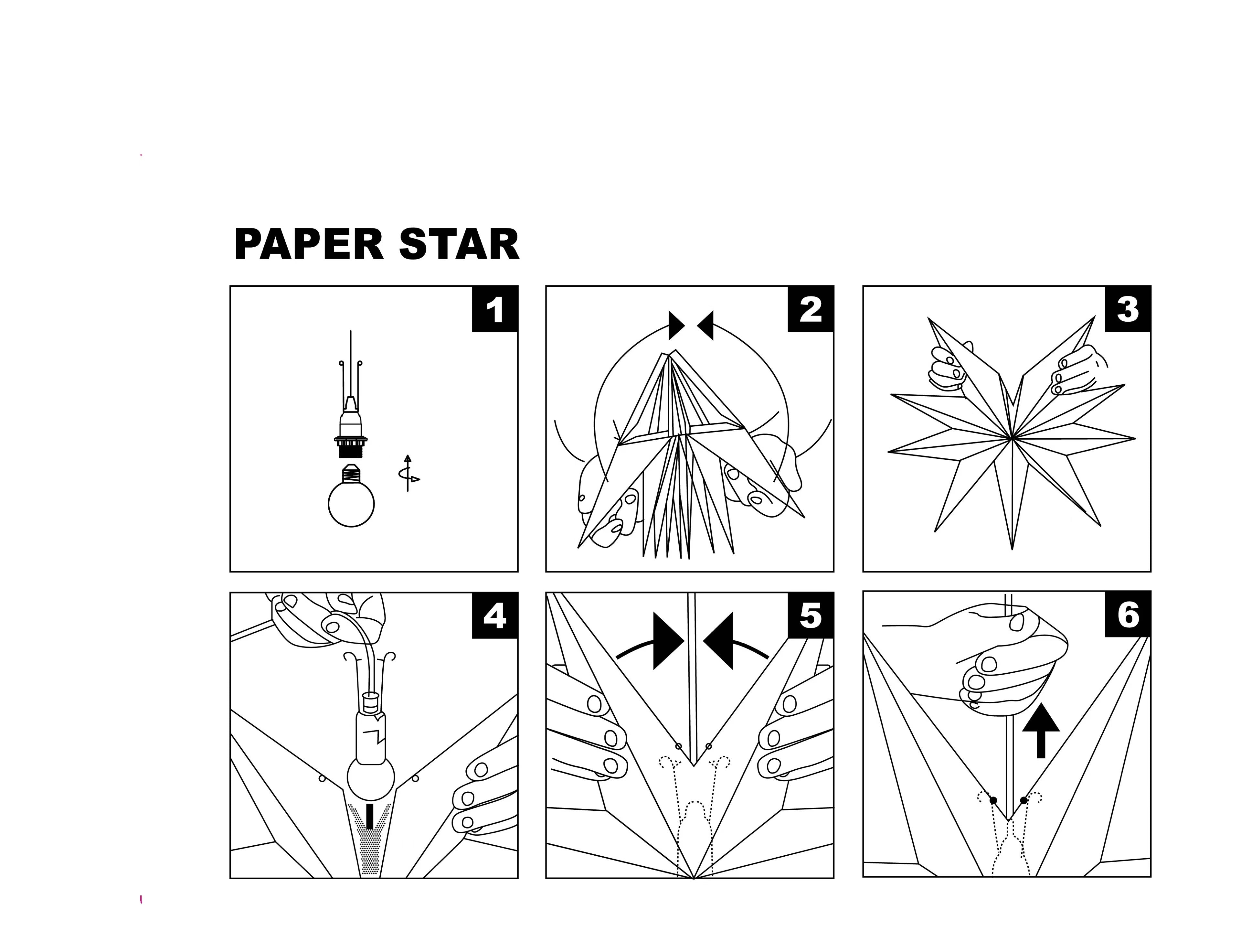 PAPER STAR

1

2

3

4

5

6